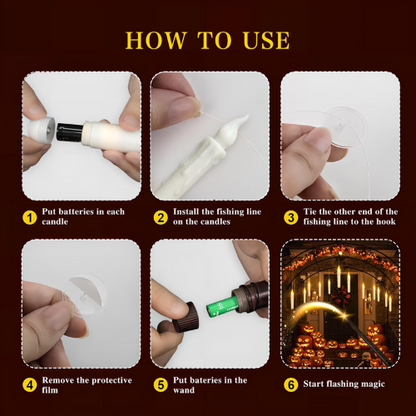 HOW TO USE

1 Put batteries in each candle

2 Install the fishing line on the candles

3 Tie the other end of the fishing line to the hook

4 Remove the protective film

5 Put bateries in the wand

6 Start flashing magic